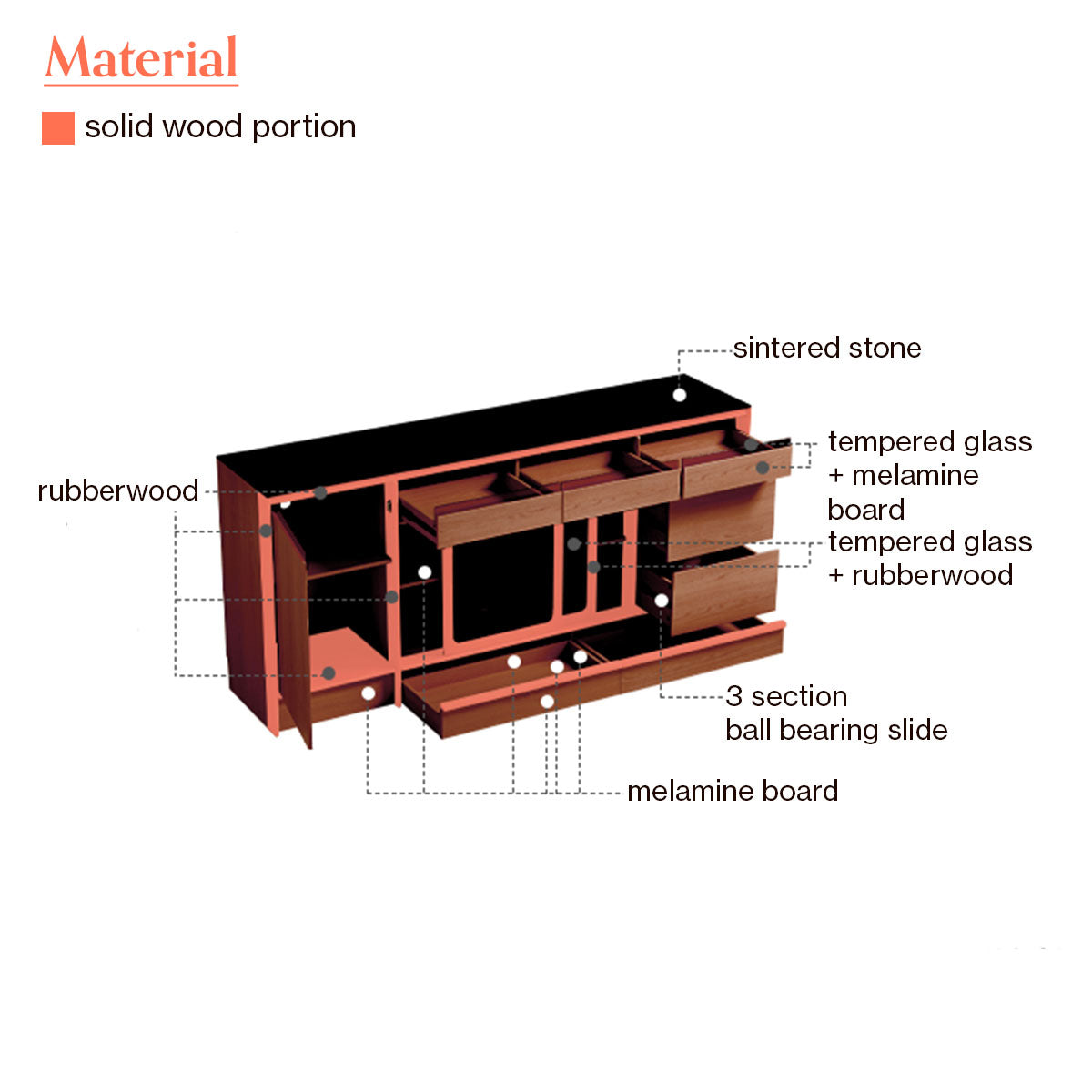 Material

solid wood portion

sintered stone

rubberwood

tempered glass + melamine board

tempered glass + rubberwood

3 section ball bearing slide

melamine board