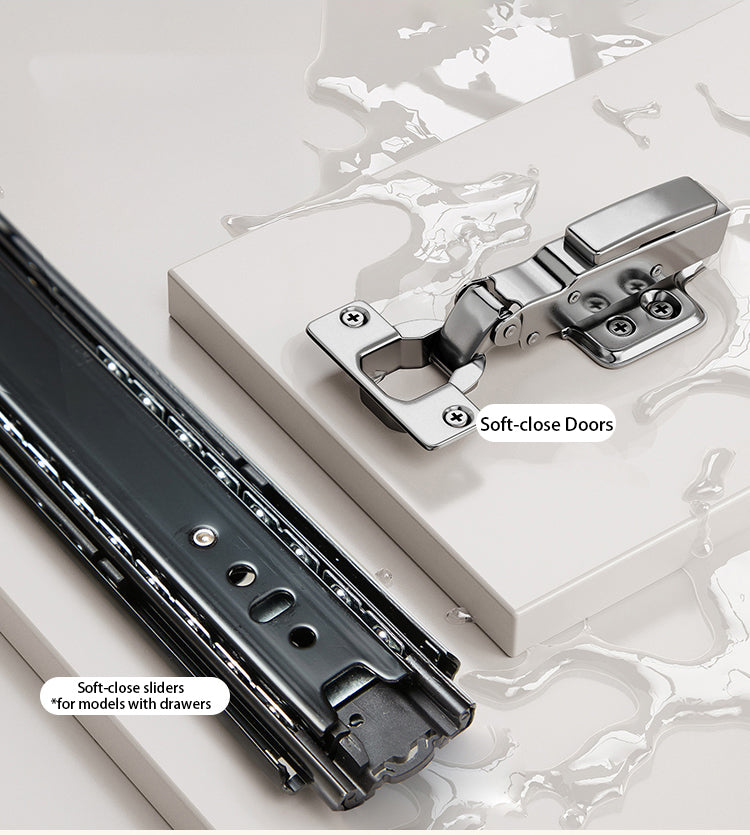 Soft-close Doors

Soft-close sliders
*for models with drawers