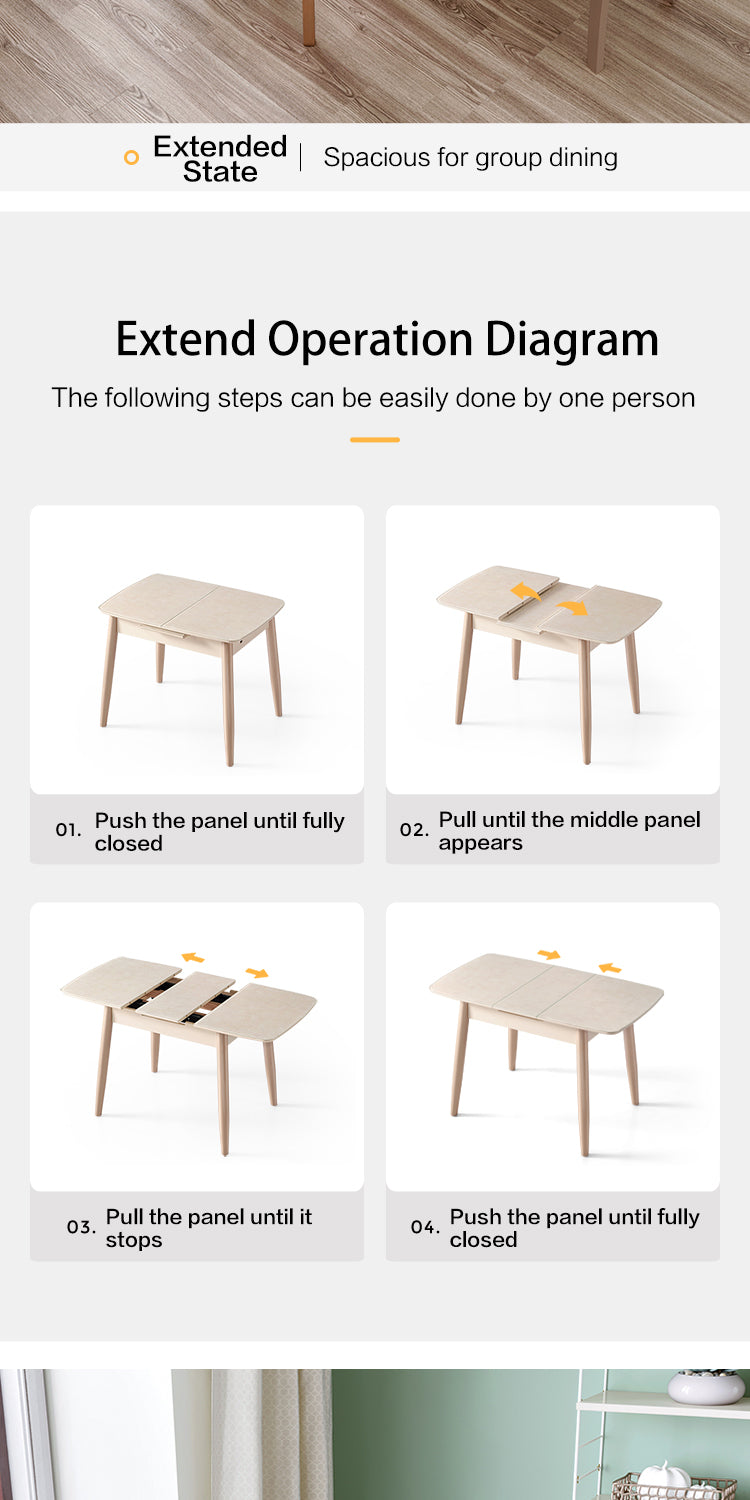 Extended State | Spacious for group dining

Extend Operation Diagram

The following steps can be easily done by one person

01. Push the panel until fully closed

02. Pull until the middle panel appears

03. Pull the panel until it stops

04. Push the panel until fully closed