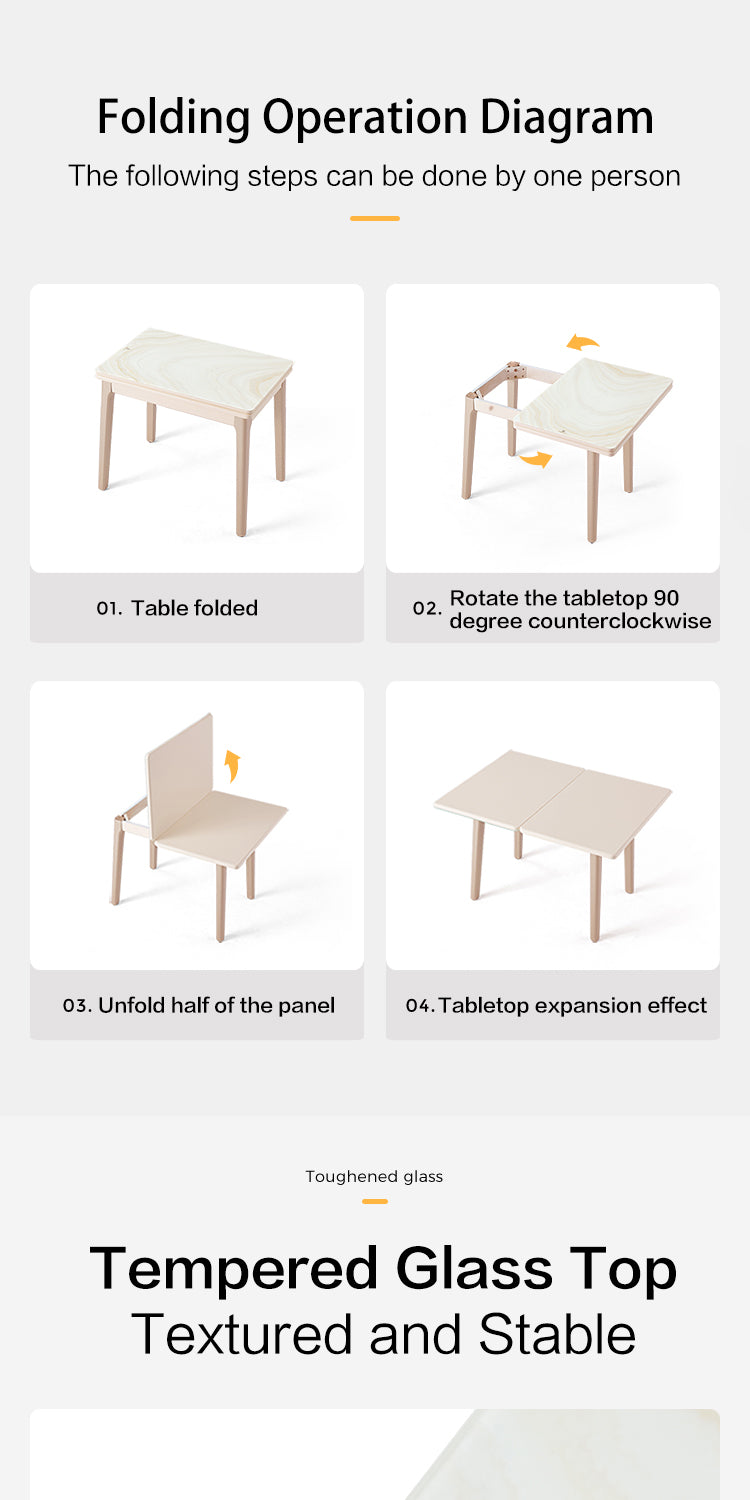 Folding Operation Diagram

The following steps can be done by one person

01. Table folded

02. Rotate the tabletop 90 degree counterclockwise

03. Unfold half of the panel

04. Tabletop expansion effect

Toughened glass

Tempered Glass Top
Textured and Stable