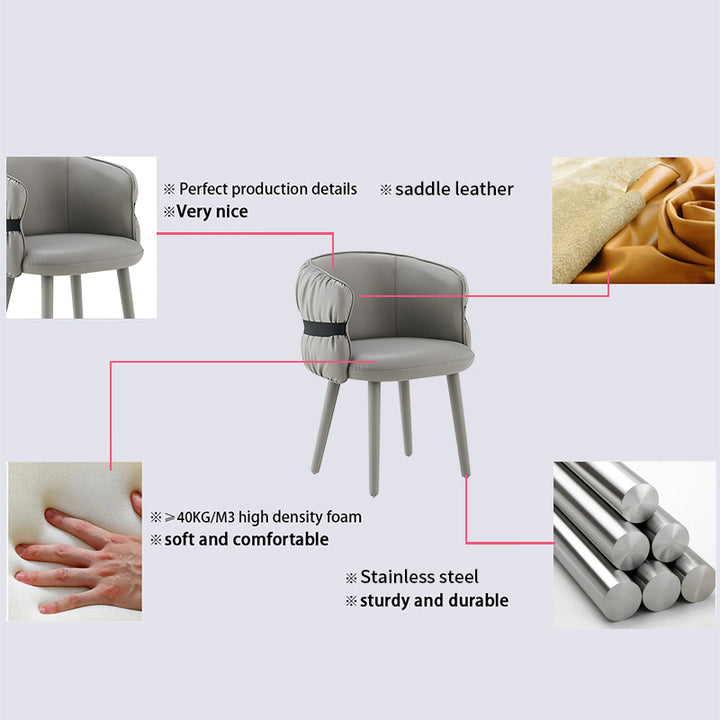 ※ Perfect production details
※Very nice

※saddle leather

※≥40KG/M3 high density foam
※soft and comfortable

※Stainless steel
※sturdy and durable