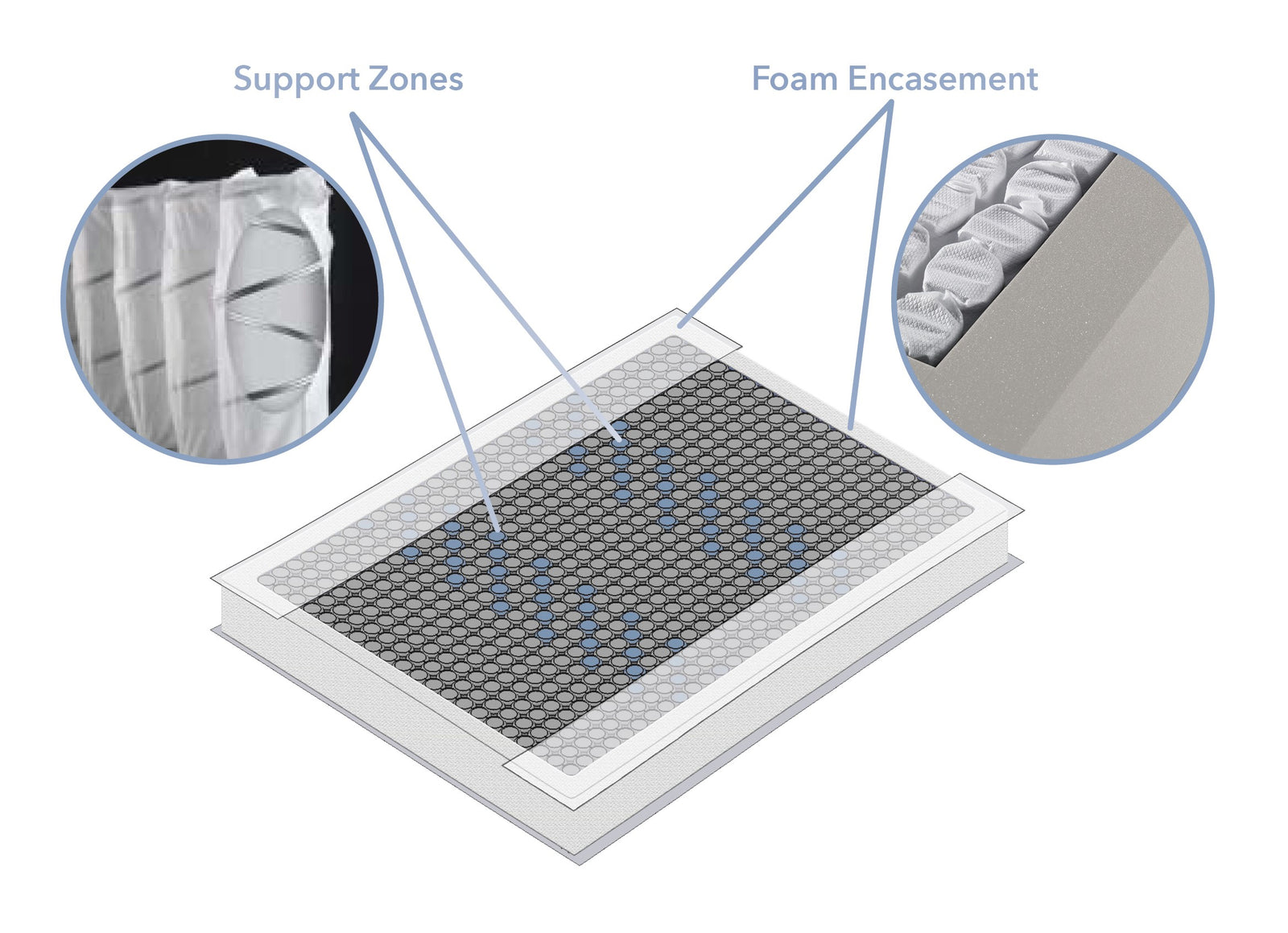 Support Zones

Foam Encasement